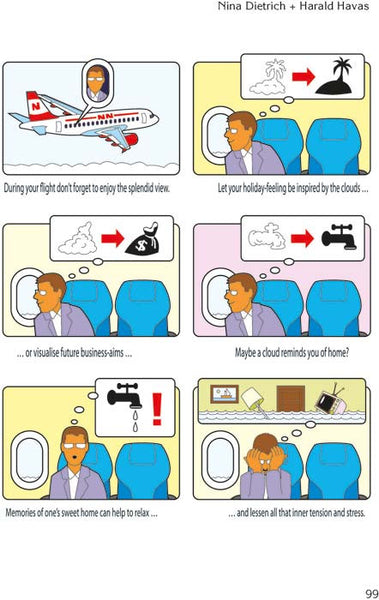 Nina Dietrich + Harald Havas

N

NN

During your flight don't forget to enjoy the splendid view.

Let your holiday-feeling be inspired by the clouds ...

$

... or visualise future business-aims ...

Maybe a cloud reminds you of home?

!

Memories of one's sweet home can help to relax ...

... and lessen all that inner tension and stress.

99