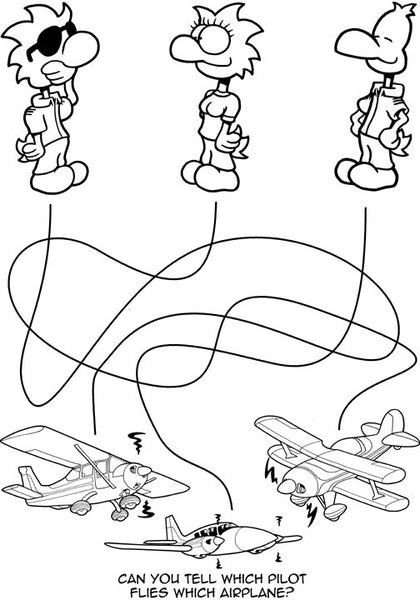 CAN YOU TELL WHICH PILOT FLIES WHICH AIRPLANE?